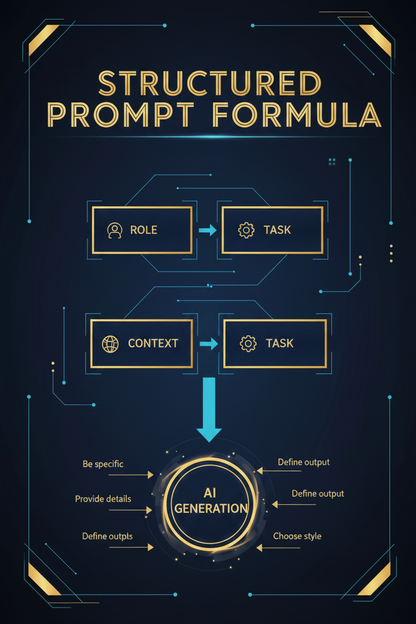 STRUCTURED PROMPT FORMULA

ROLE

TASK

CONTEXT

TASK

Be specific

Provide details

Define outpls

AI GENERATION

Define output

Define output

Choose style